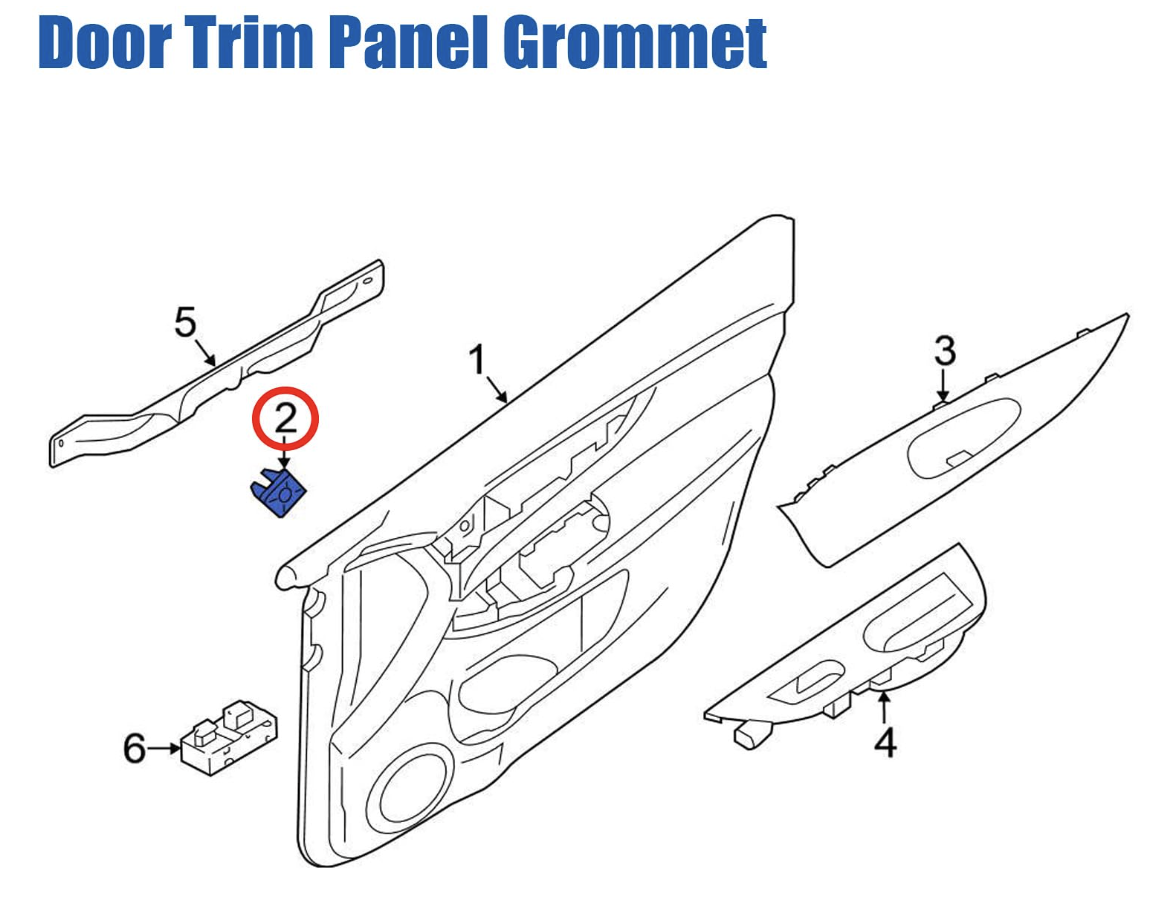 Door Trim Panel Grommet

5

2

1

3

6

4