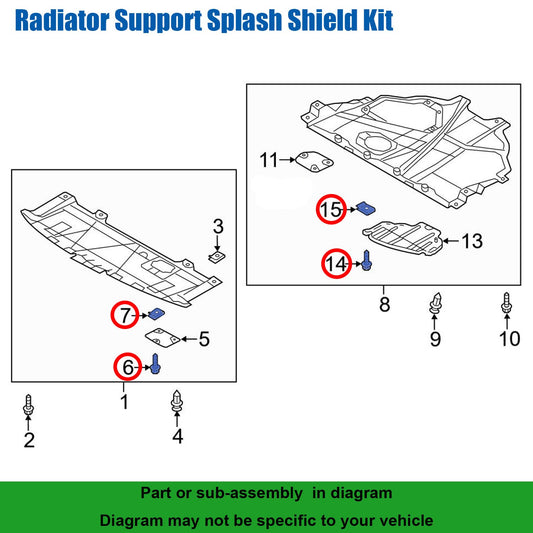 Radiator Support Splash Shield Kit

11
15
13
14
8
9
10
3
7
5
6
1
2
4

Part or sub-assembly in diagram

Diagram may not be specific to your vehicle