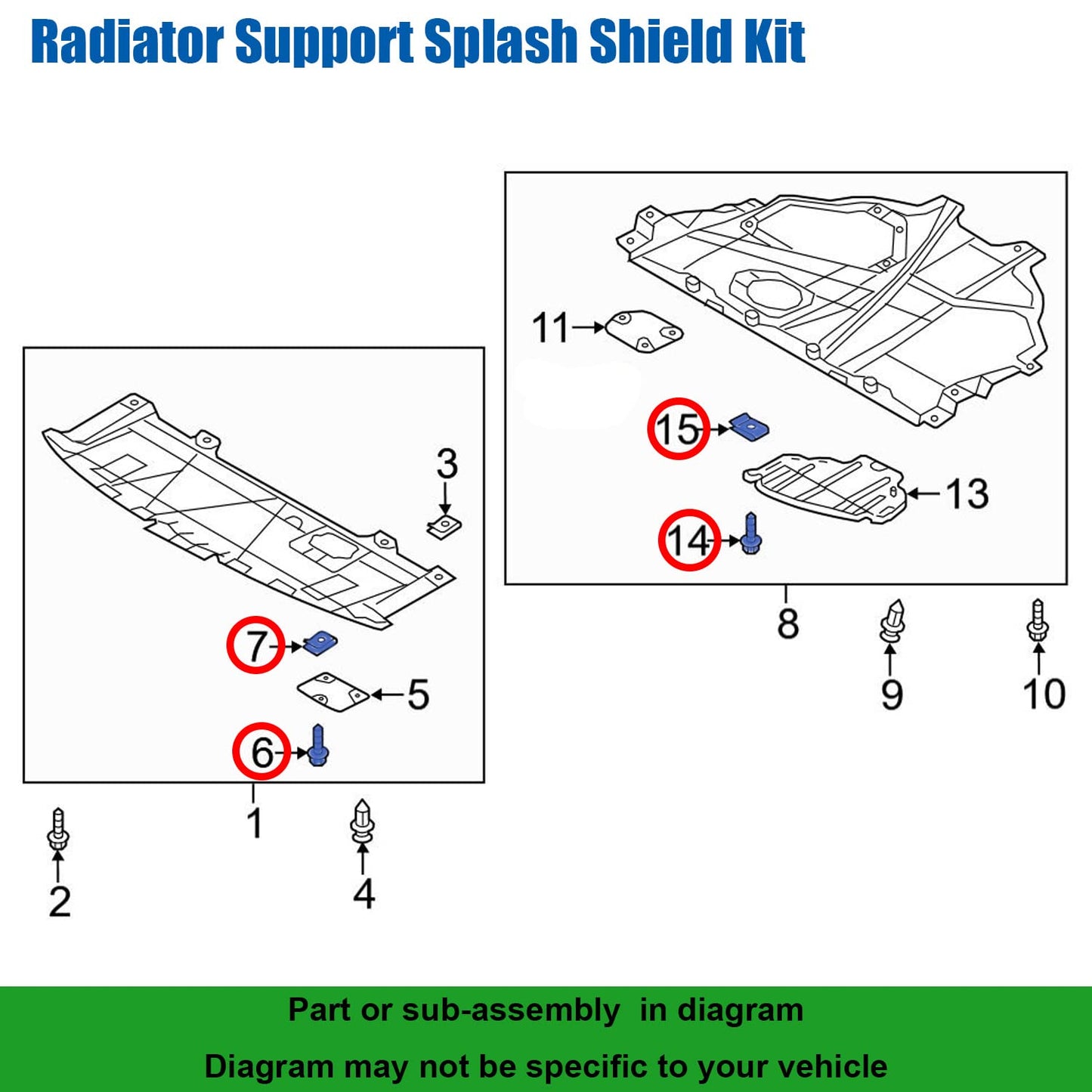 Radiator Support Splash Shield Kit

11
15
13
14
8
9
10

3
7
5
6
1
2
4

Part or sub-assembly in diagram

Diagram may not be specific to your vehicle