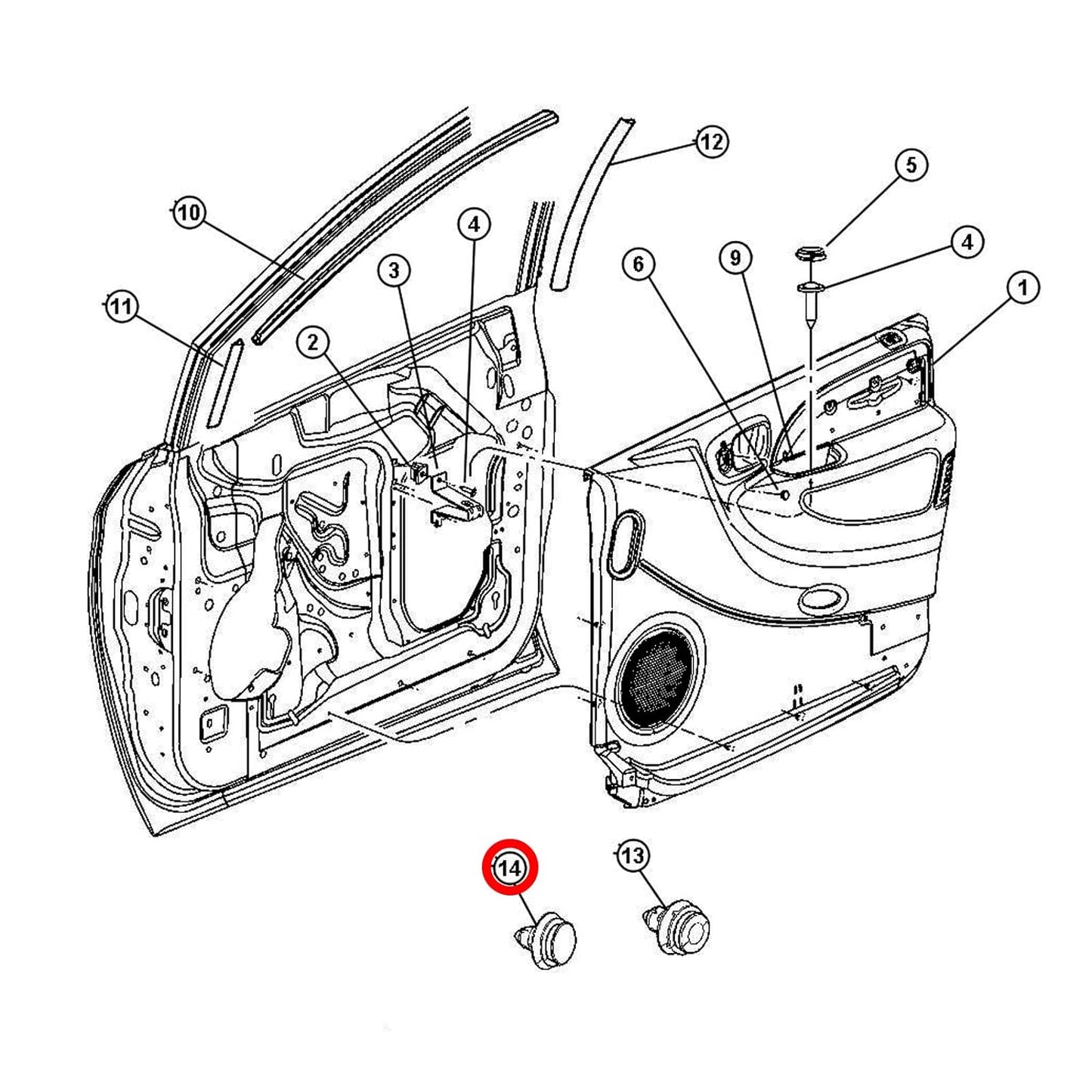 12
5
10
4
4
3
6
9
1
11
2
14
13