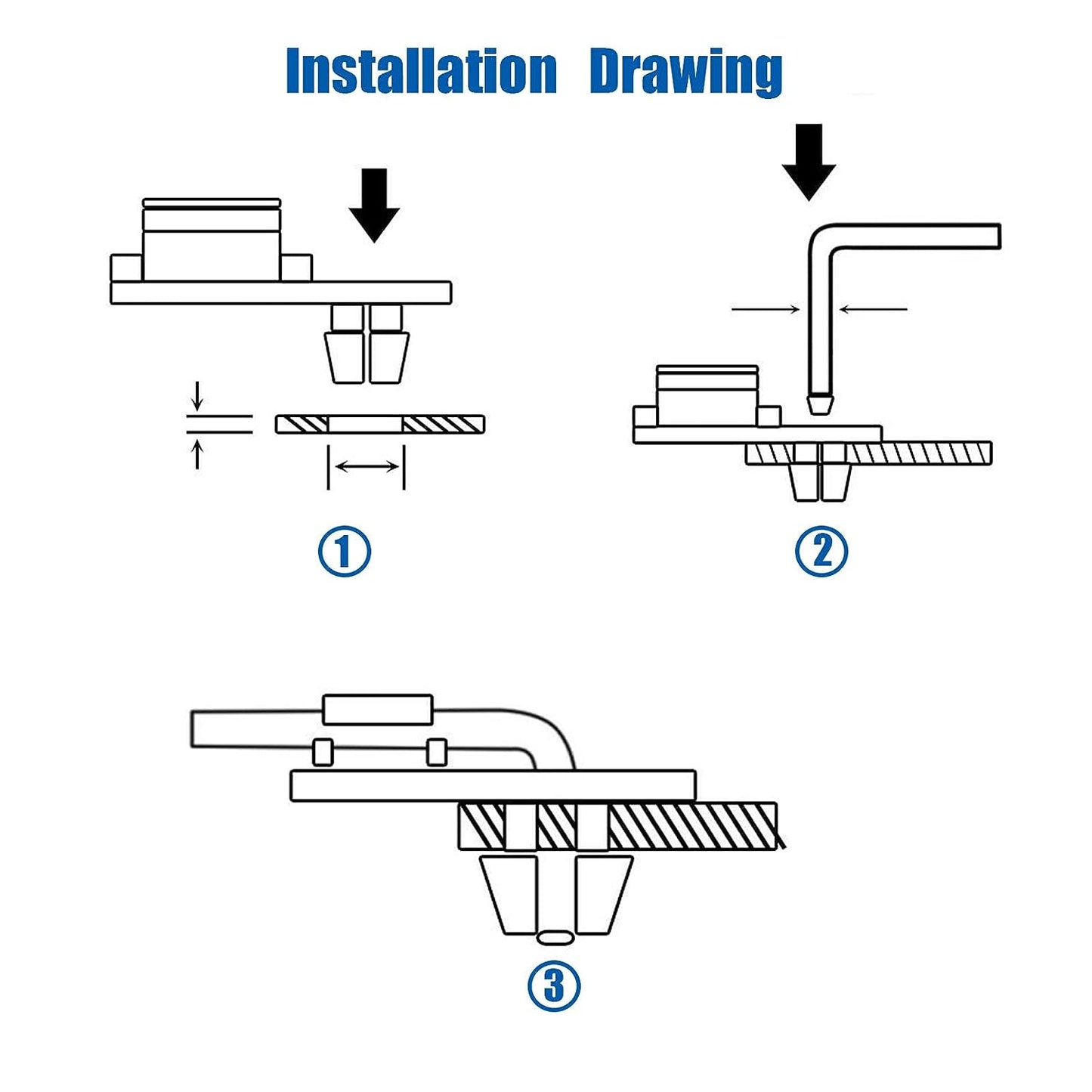 Installation Drawing

①

②

③