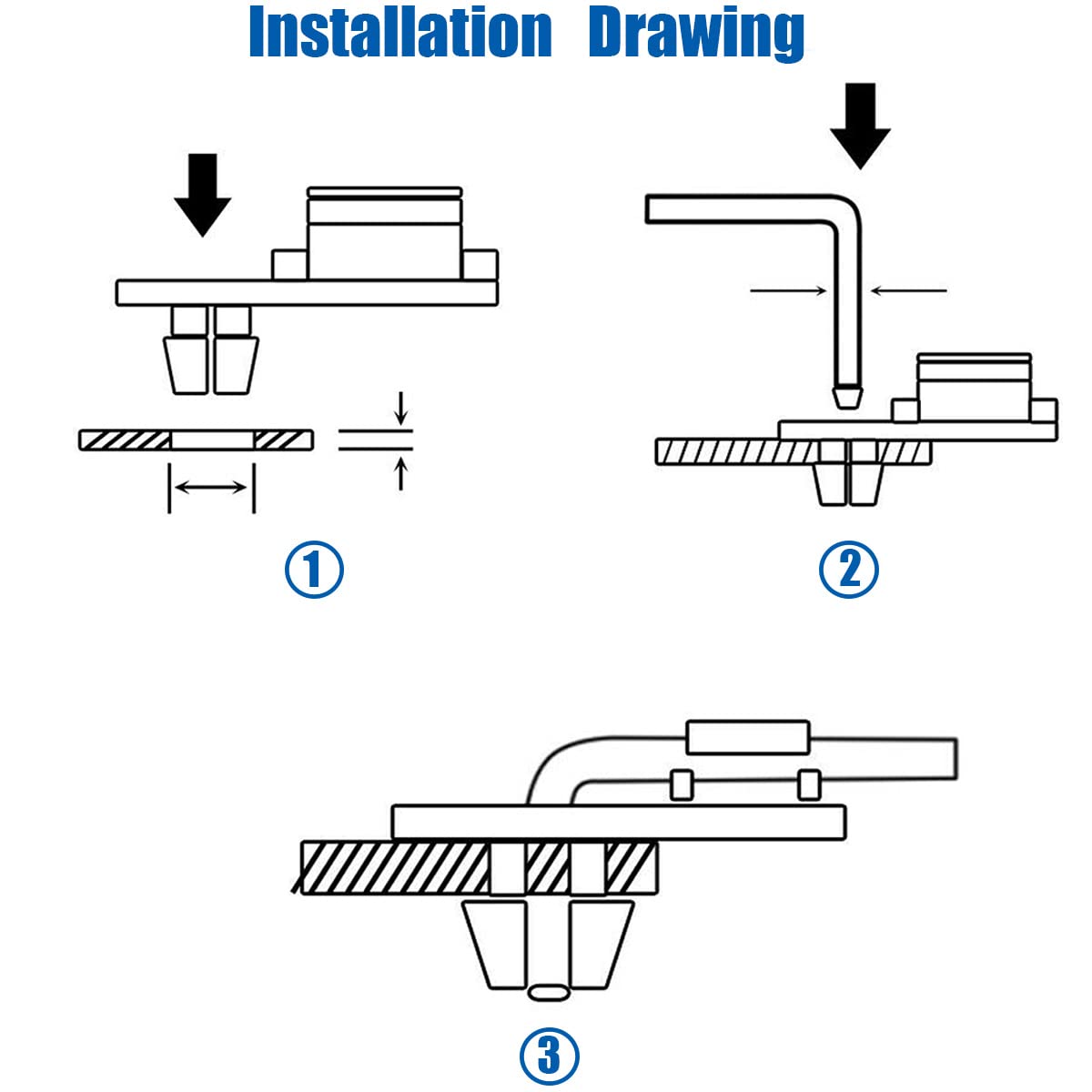 Installation Drawing

①

②

③